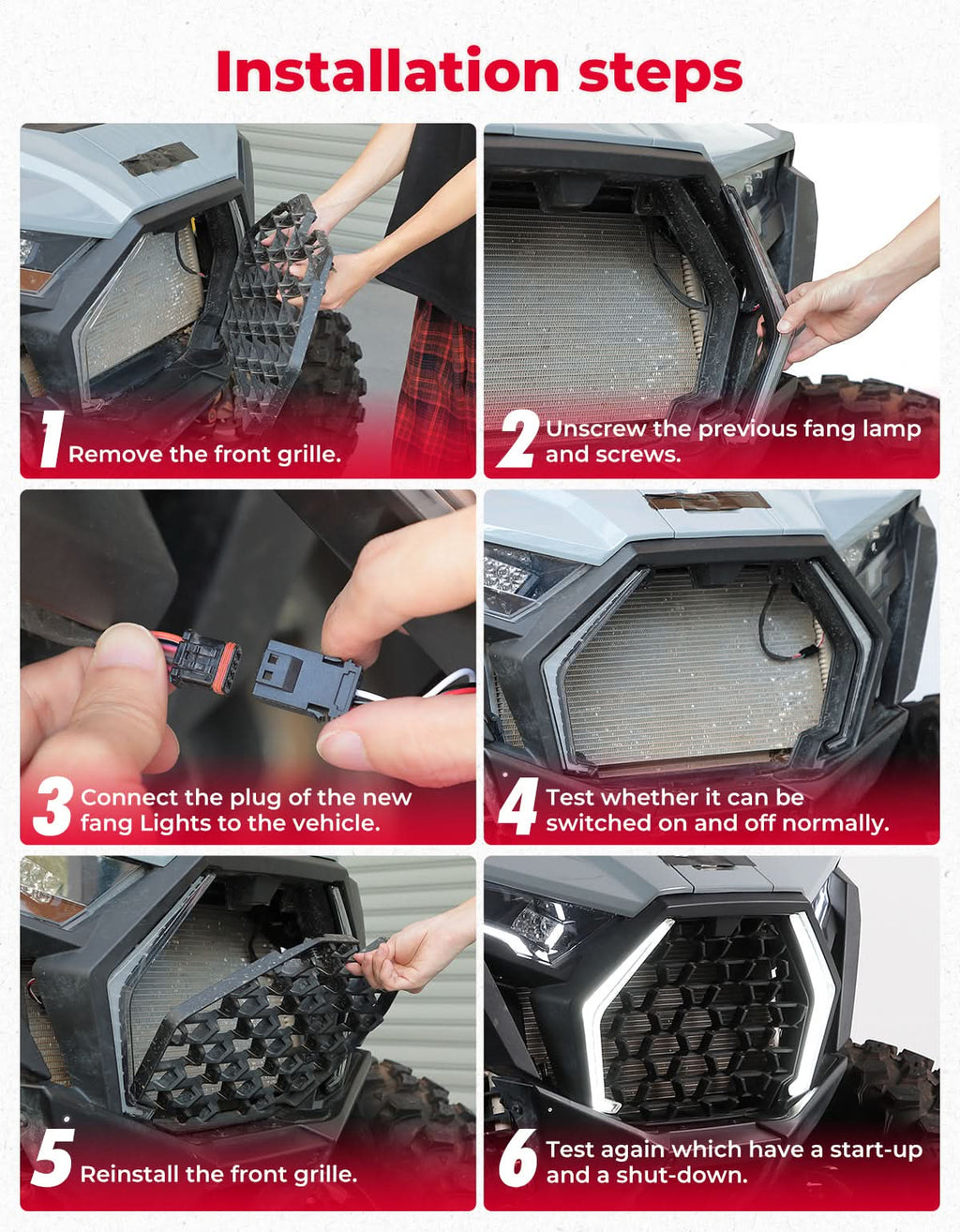 Installation steps

1 Remove the front grille.

2 Unscrew the previous fang lamp and screws.

3 Connect the plug of the new fang Lights to the vehicle.

4 Test whether it can be switched on and off normally.

5 Reinstall the front grille.

6 Test again which have a start-up and a shut-down.